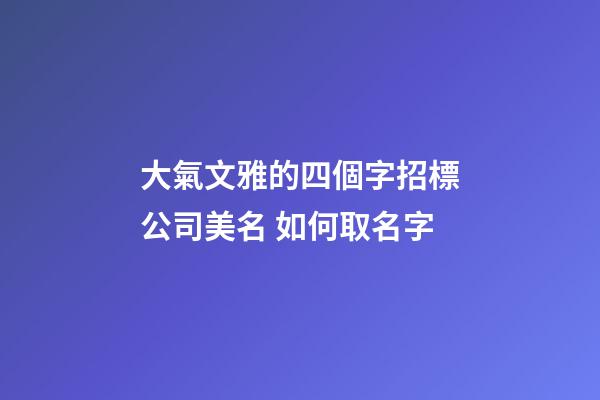 大氣文雅的四個字招標公司美名 如何取名字